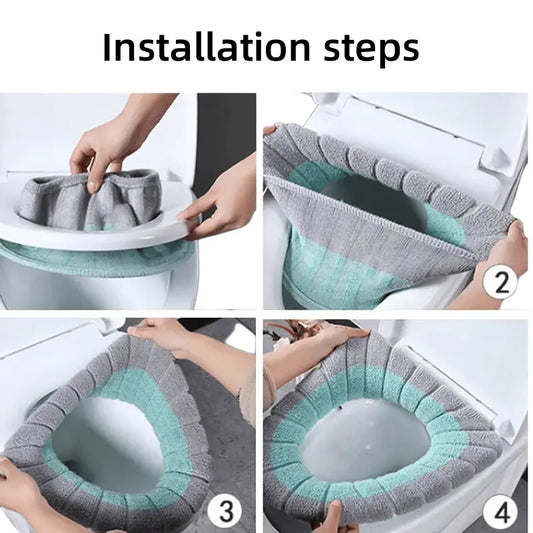 Installation steps

2

3

4