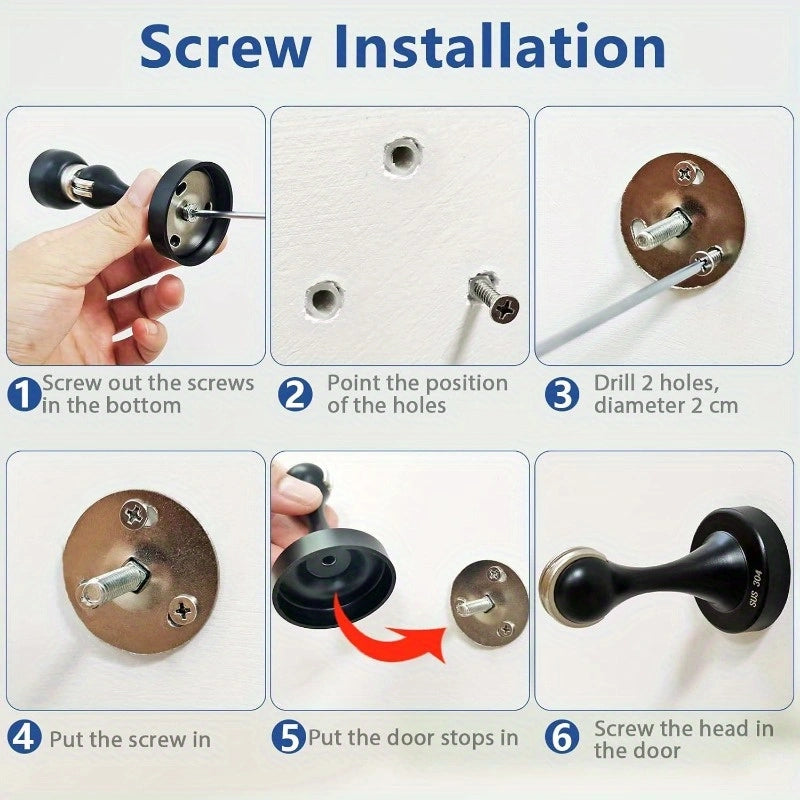 Screw Installation

1 Screw out the screws in the bottom

2 Point the position of the holes

3 Drill 2 holes, diameter 2 cm

4 Put the screw in

5 Put the door stops in

SUS 304

6 Screw the head in the door