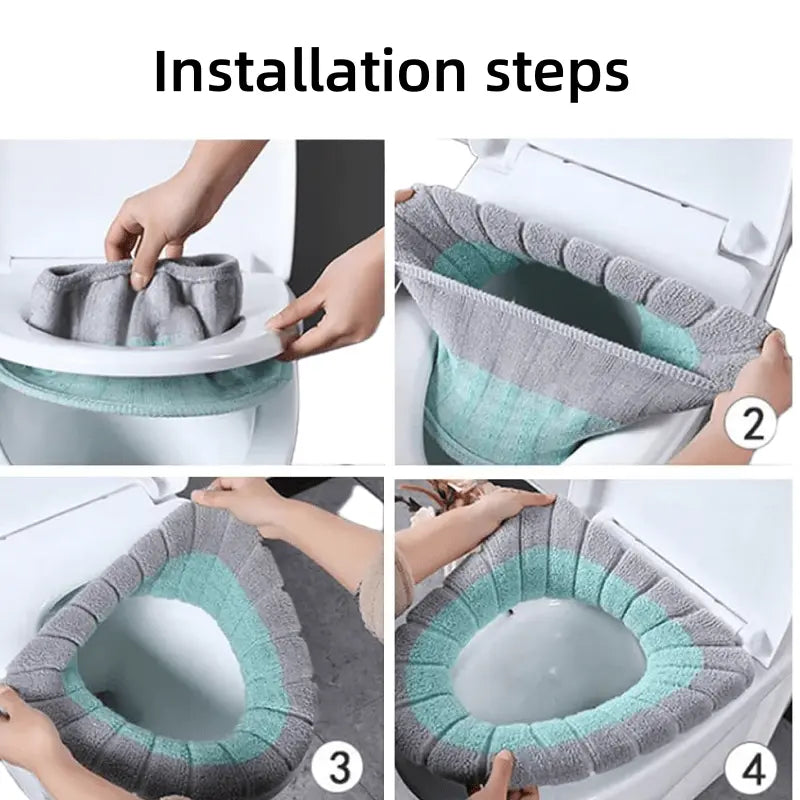 Installation steps

2

3

4