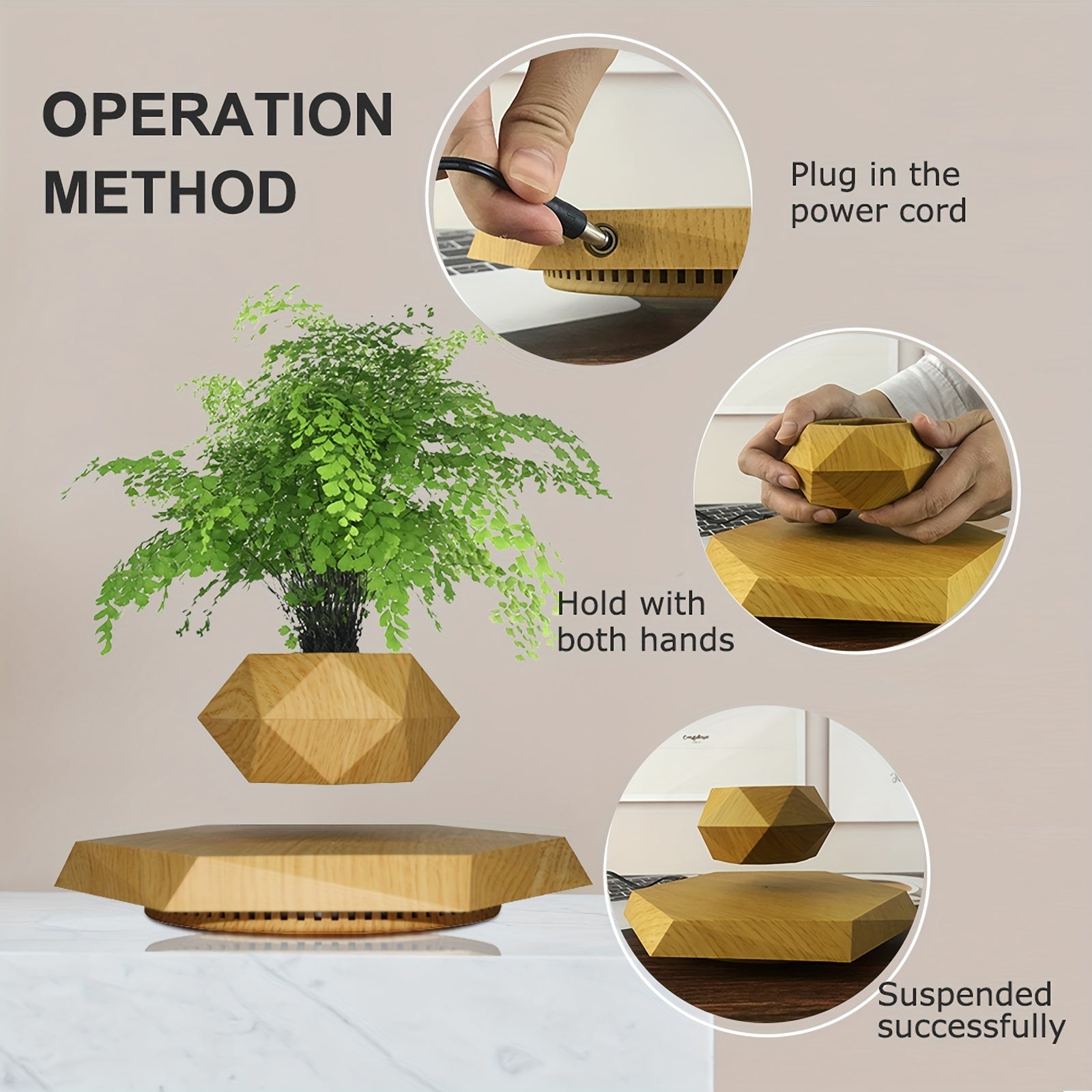 OPERATION METHOD

Plug in the power cord

Hold with both hands

Suspended successfully