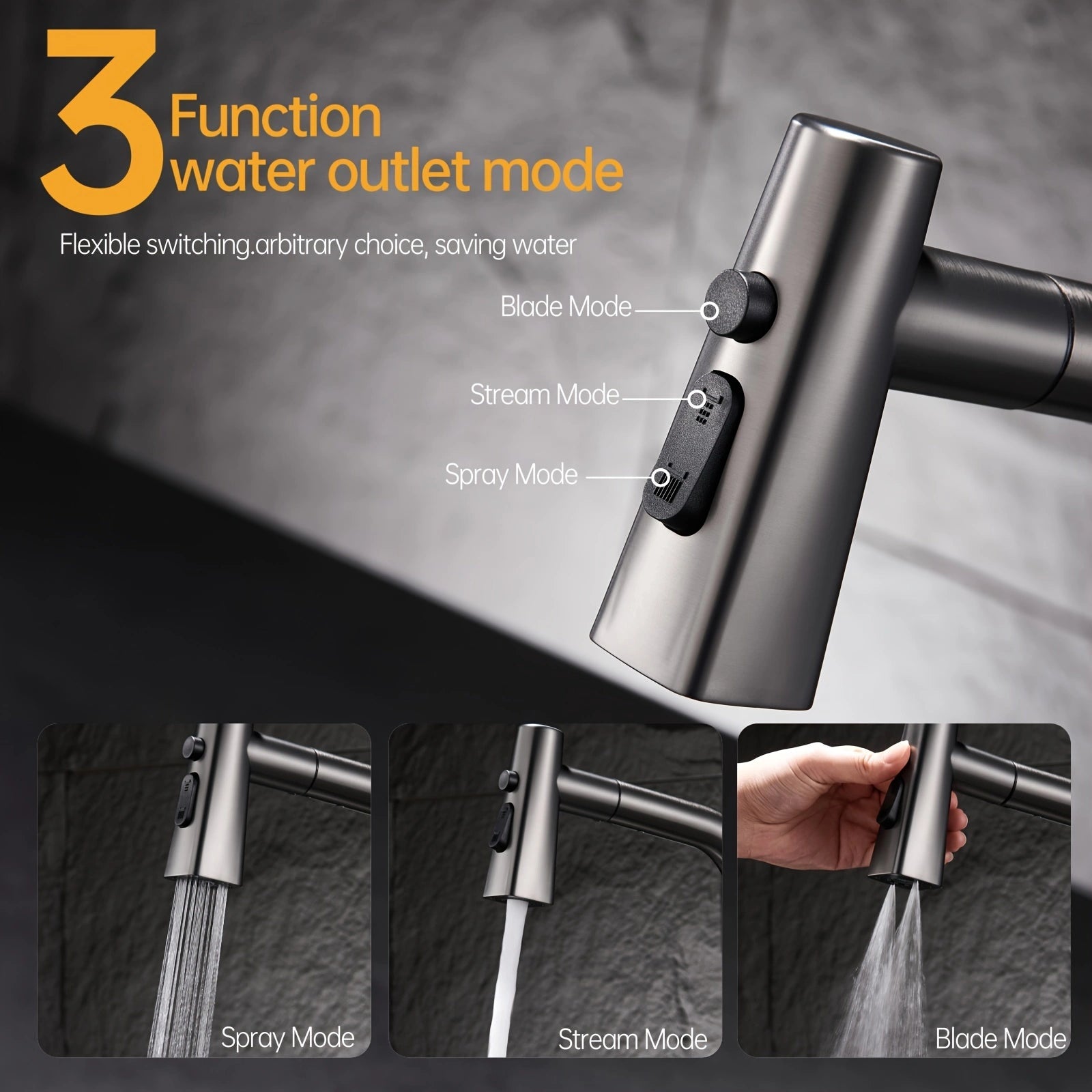 3 Function water outlet mode

Flexible switching.arbitrary choice, saving water

Blade Mode

Stream Mode

Spray Mode

Spray Mode

Stream Mode

Blade Mode